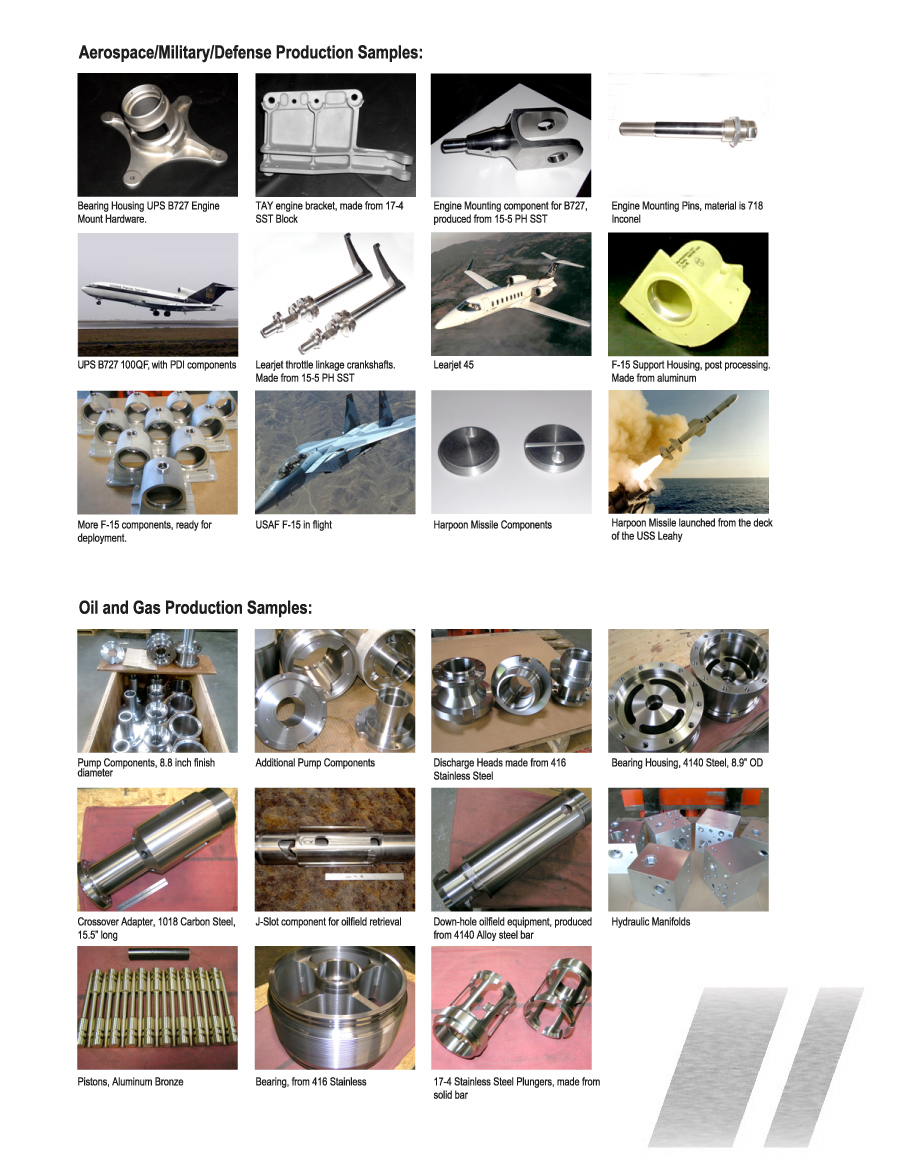 Aerospace/Military/Defense Production Samples:

Bearing Housing UPS B727 Engine Mount Hardware.

TAY engine bracket, made from 17-4 SST Block

Engine Mounting component for B727, produced from 15-5 PH SST

Engine Mounting Pins, material is 718 Inconel

UPS B727 100QF, with PDI components

Learjet throttle linkage crankshafts. Made from 15-5 PH SST

Learjet 45

F-15 Support Housing, post processing. Made from aluminum

More F-15 components, ready for deployment.

USAF F-15 in flight

Harpoon Missile Components

Harpoon Missile launched from the deck of the USS Leahy

Oil and Gas Production Samples:

Pump Components, 8.8 inch finish diameter

Additional Pump Components

Discharge Heads made from 416 Stainless Steel

Bearing Housing, 4140 Steel, 8.9" OD

Crossover Adapter, 1018 Carbon Steel, 15.5" long

J-Slot component for oilfield retrieval

Down-hole oilfield equipment, produced from 4140 Alloy steel bar

Hydraulic Manifolds

Pistons, Aluminum Bronze

Bearing, from 416 Stainless

17-4 Stainless Steel Plungers, made from solid bar